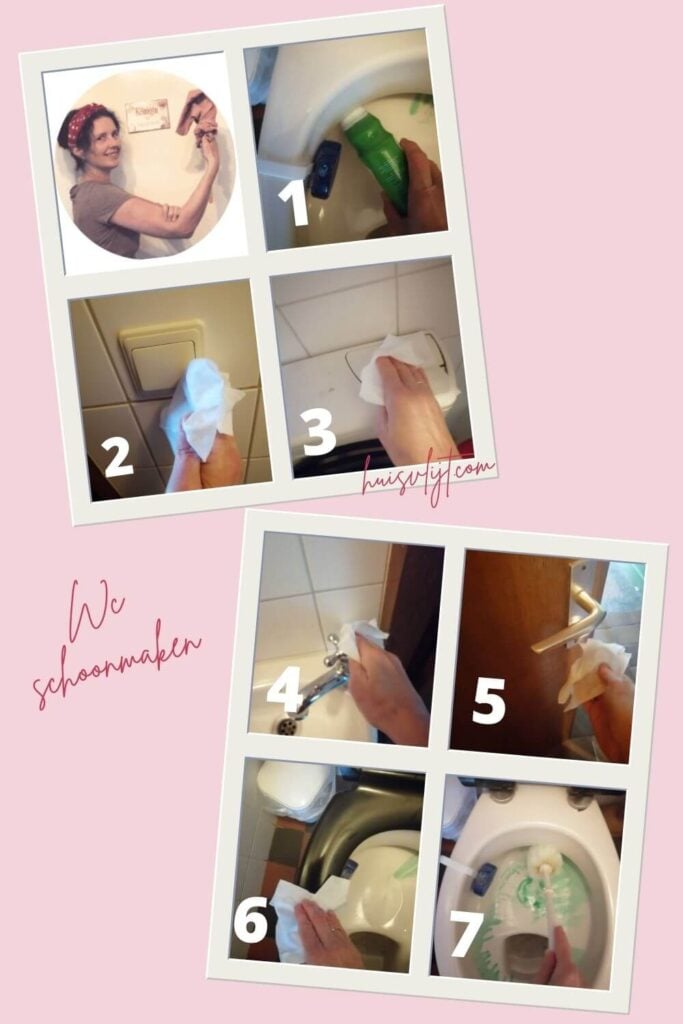 1

2

3

huisvlijt.com

Wc schoonmaken

4

5

6

7